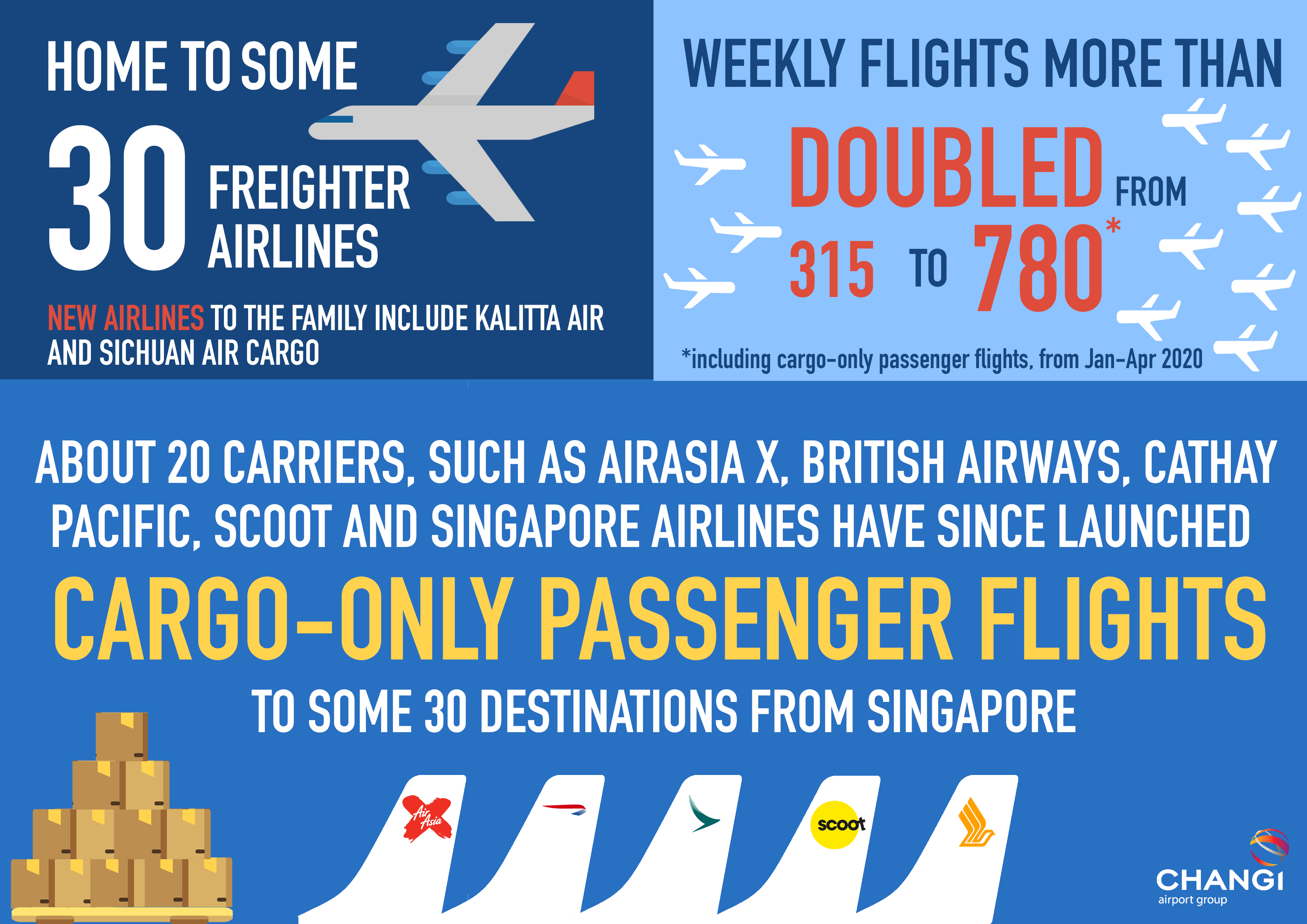 HOME TO SOME
30 FREIGHTER AIRLINES

NEW AIRLINES TO THE FAMILY INCLUDE KALITTA AIR AND SICHUAN AIR CARGO

WEEKLY FLIGHTS MORE THAN
DOUBLED FROM
315 TO 780*

*including cargo-only passenger flights, from Jan-Apr 2020

ABOUT 20 CARRIERS, SUCH AS AIRASIA X, BRITISH AIRWAYS, CATHAY PACIFIC, SCOOT AND SINGAPORE AIRLINES HAVE SINCE LAUNCHED

CARGO-ONLY PASSENGER FLIGHTS

TO SOME 30 DESTINATIONS FROM SINGAPORE

Air Asia

scoot

CHANGI
airport group